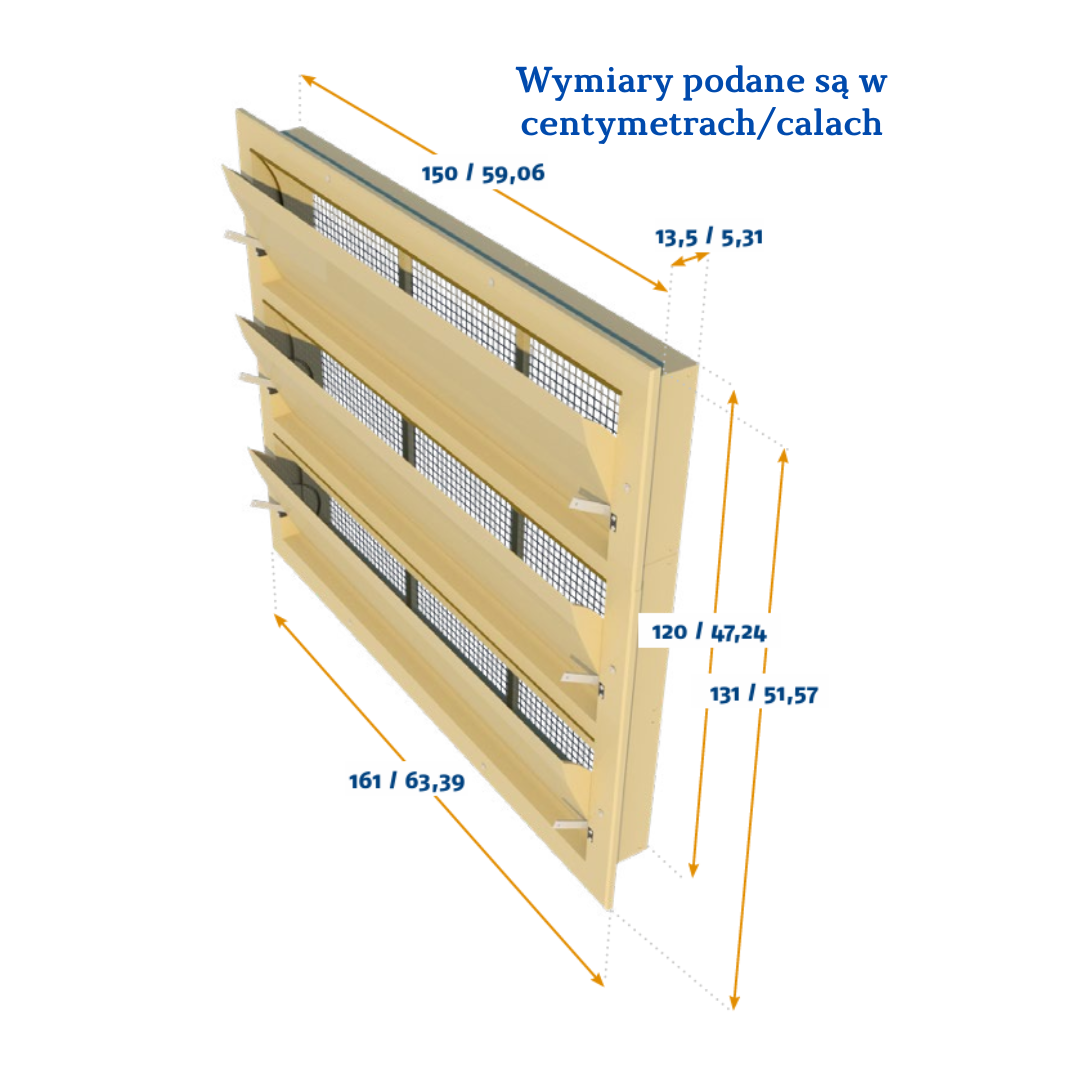 Wymiary podane są w centymetrach/calach

150 / 59,06

13,5 / 5,31

120 / 47,24

131 / 51,57

161 / 63,39