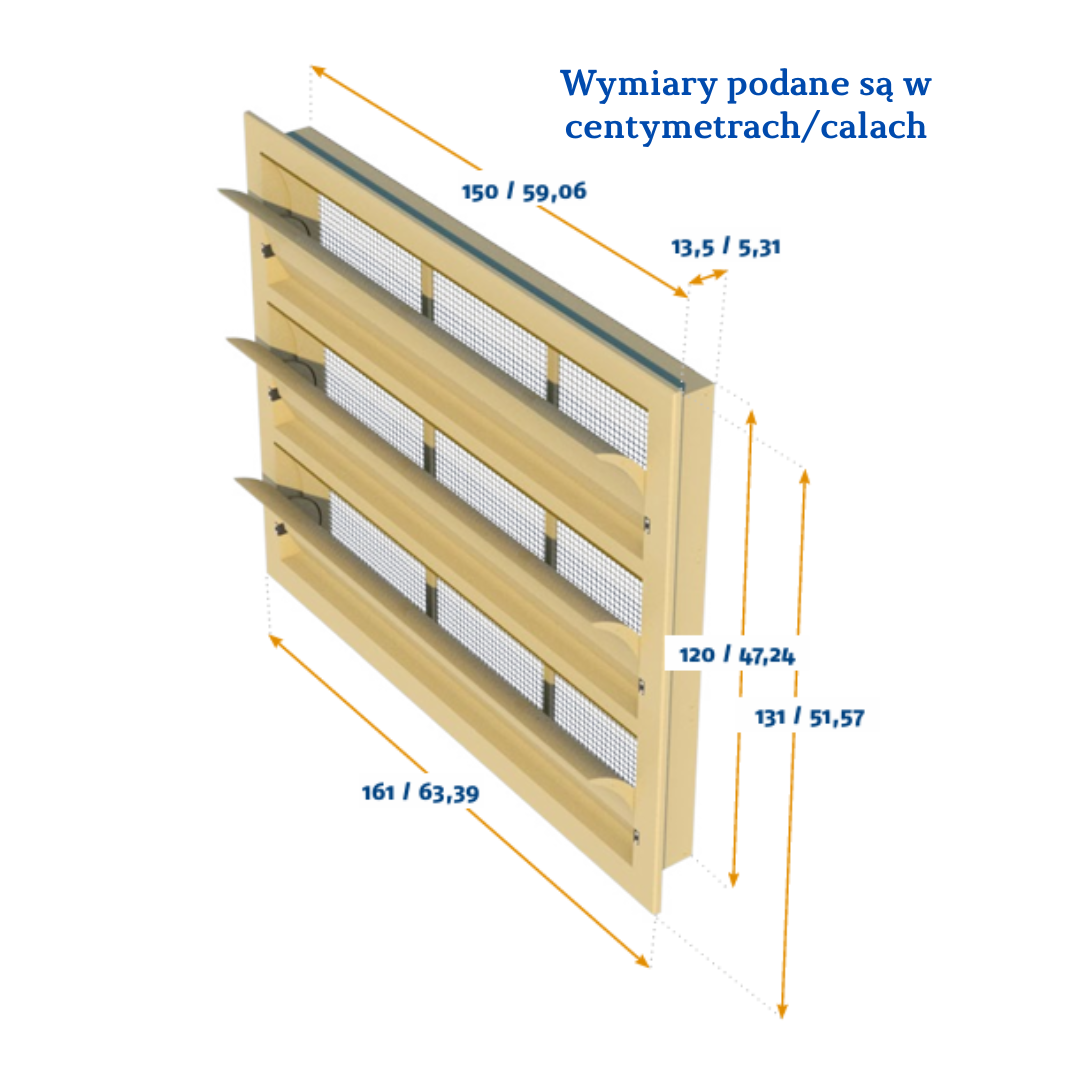 Wymiary podane są w centymetrach/calach

150 / 59,06

13,5 / 5,31

120 / 47,24

131 / 51,57

161 / 63,39