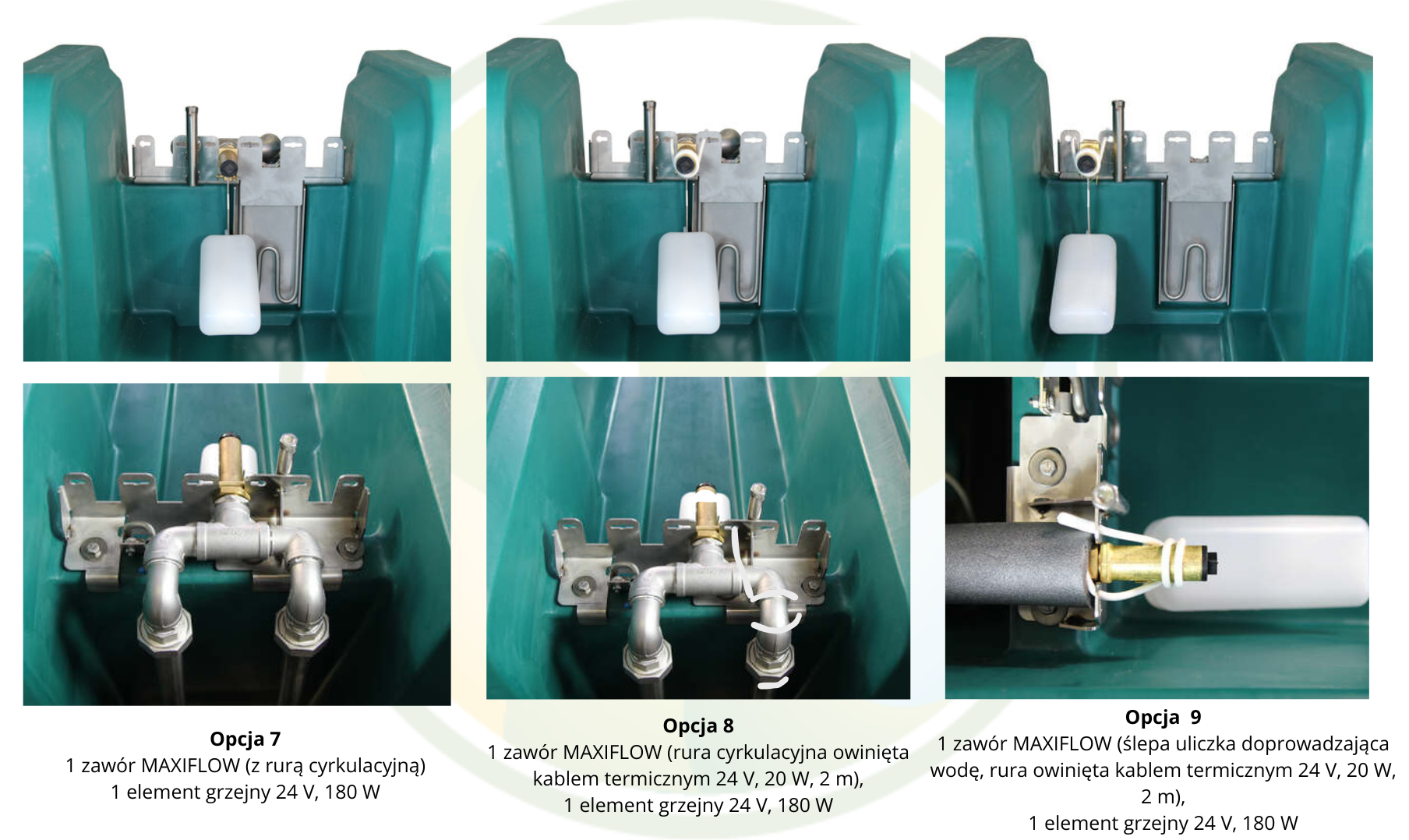 **Opcja 7**
1 zawór MAXIFLOW (z rurą cyrkulacyjną)
1 element grzejny 24 V, 180 W

**Opcja 8**
1 zawór MAXIFLOW (rura cyrkulacyjna owinięta kablem termicznym 24 V, 20 W, 2 m),
1 element grzejny 24 V, 180 W

**Opcja 9**
1 zawór MAXIFLOW (ślepa uliczka doprowadzająca wodę, rura owinięta kablem termicznym 24 V, 20 W, 2 m),
1 element grzejny 24 V, 180 W