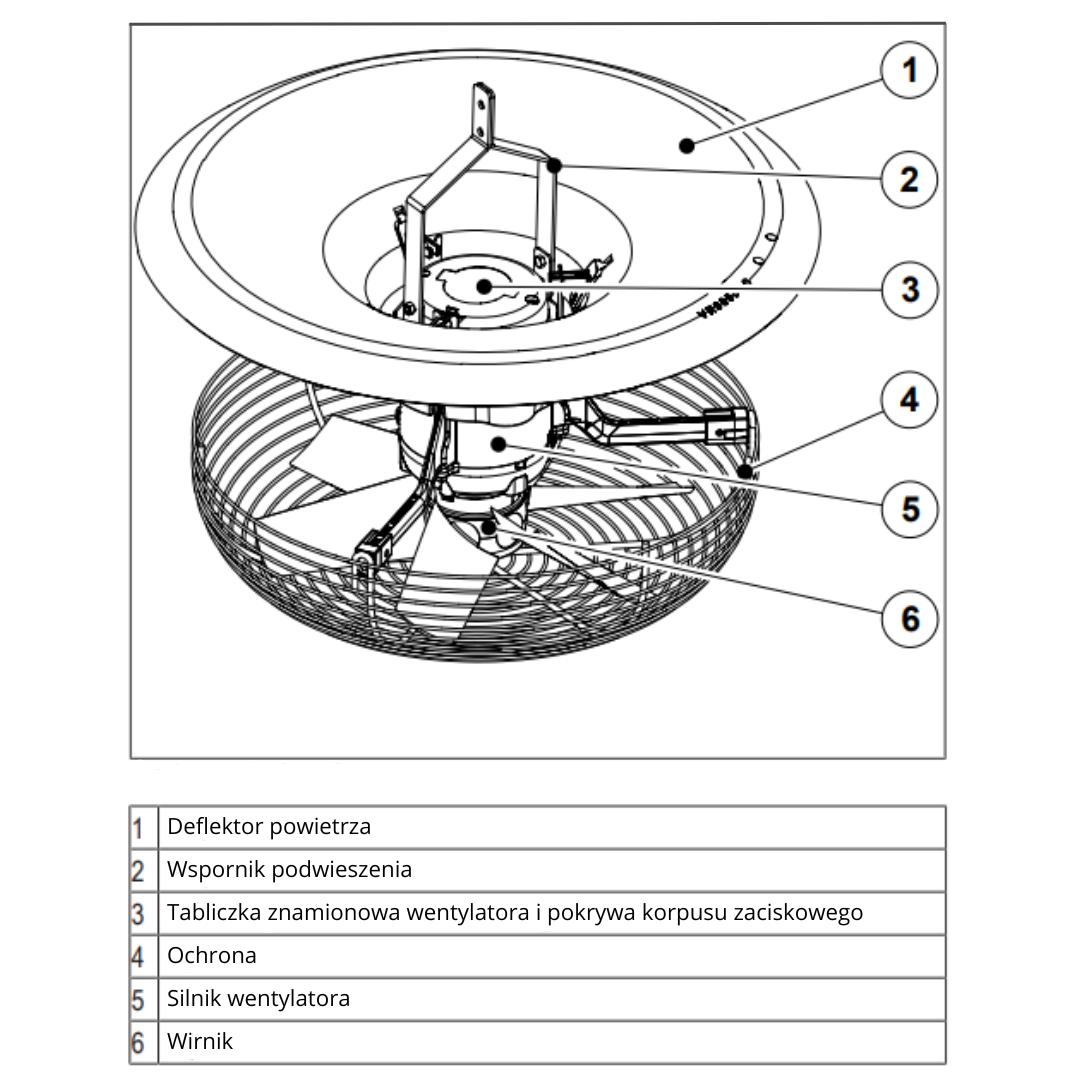 1
2
3
4
5
6

| 1 | Deflektor powietrza |
|---|---|
| 2 | Wspornik podwieszenia |
| 3 | Tabliczka znamionowa wentylatora i pokrywa korpusu zaciskowego |
| 4 | Ochrona |
| 5 | Silnik wentylatora |
| 6 | Wirnik |